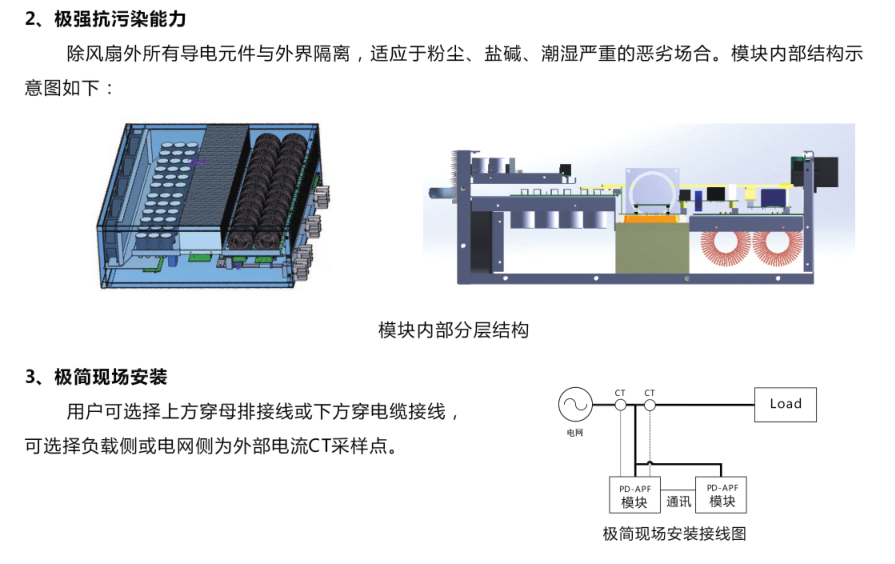 2、极强抗污染能力

除风扇外所有导电元件与外界隔离，适应于粉尘、盐碱、潮湿严重的恶劣场合。模块内部结构示意图如下：

模块内部分层结构

3、极简现场安装

用户可选择上方穿母排接线或下方穿电缆接线，可选择负载侧或电网侧为外部电流CT采样点。

CT CT Load

电网

PD-APF 模块 通讯 PD-APF 模块

极简现场安装接线图